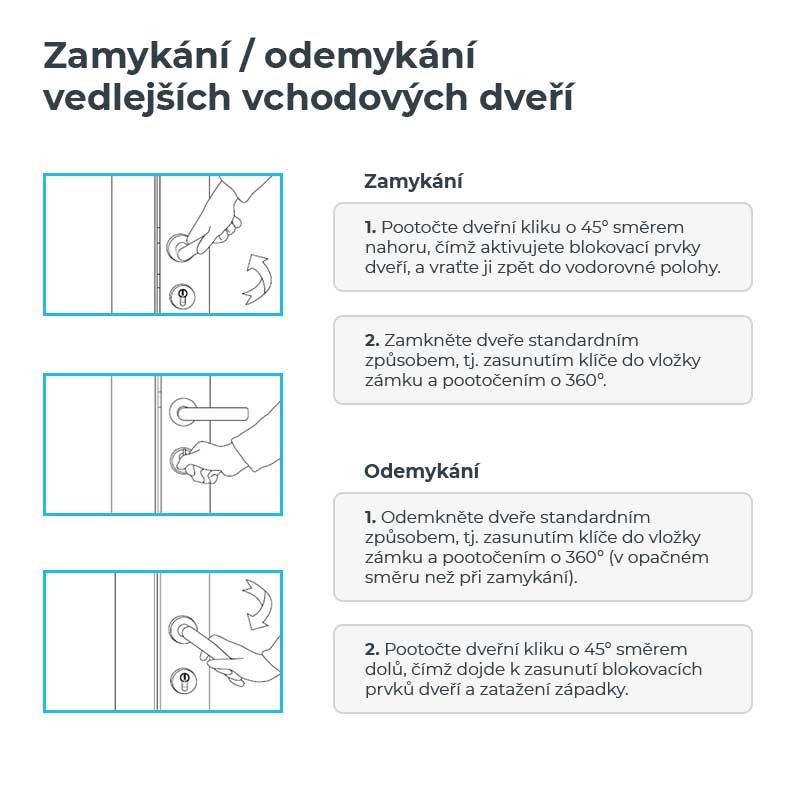 Zamykání / odemykání vedlejších vchodových dveří

Zamykání

1. Pootočte dveřní kliku o 45° směrem nahoru, čímž aktivujete blokovací prvky dveří, a vraťte ji zpět do vodorovné polohy.

2. Zamkněte dveře standardním způsobem, tj. zasunutím klíče do vložky zámku a pootočením o 360°.

Odemykání

1. Odemkněte dveře standardním způsobem, tj. zasunutím klíče do vložky zámku a pootočením o 360° (v opačném směru než při zamykání).

2. Pootočte dveřní kliku o 45° směrem dolů, čímž dojde k zasunutí blokovacích prvků dveří a zatažení západky.