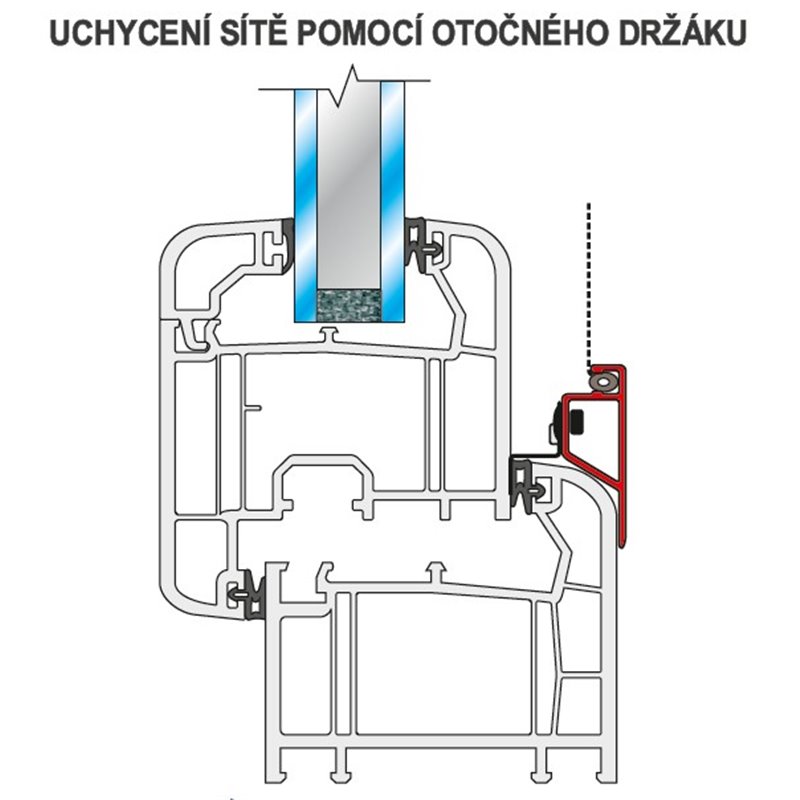 UCHYCENÍ SÍTĚ POMOCÍ OTOČNÉHO DRŽÁKU